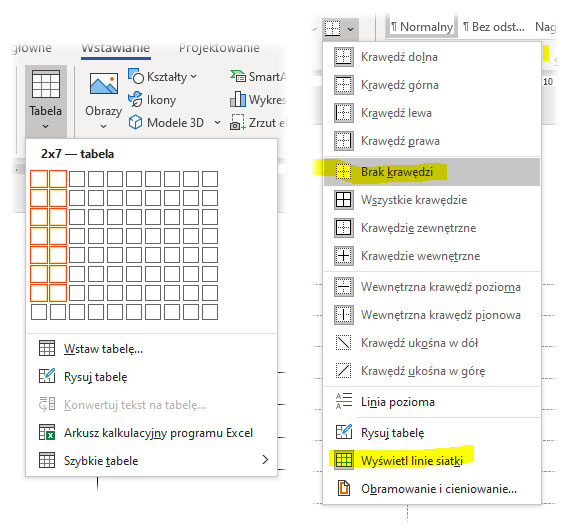 główne Wstawianie Projektowanie

Tabela

Obrazy

Kształty

Ikony

Modele 3D

SmartA

Wykres

Zrzut e

2x7 — tabela

Wstaw tabelę...

Rysuj tabelę

Konwertuj tekst na tabelę...

Arkusz kalkulacyjny programu Excel

Szybkie tabele

¶ Normalny ¶ Bez odst... Nag

10

Krawędź dolna

Krawędź górna

Krawędź lewa

Krawędź prawa

Brak krawędzi

Wszystkie krawędzie

Krawędzie zewnętrzne

Krawędzie wewnętrzne

Wewnętrzna krawędź pozioma

Wewnętrzna krawędź pionowa

Krawędź ukośna w dół

Krawędź ukośna w górę

Linia pozioma

Rysuj tabelę

Wyświetl linie siatki

Obramowanie i cieniowanie...